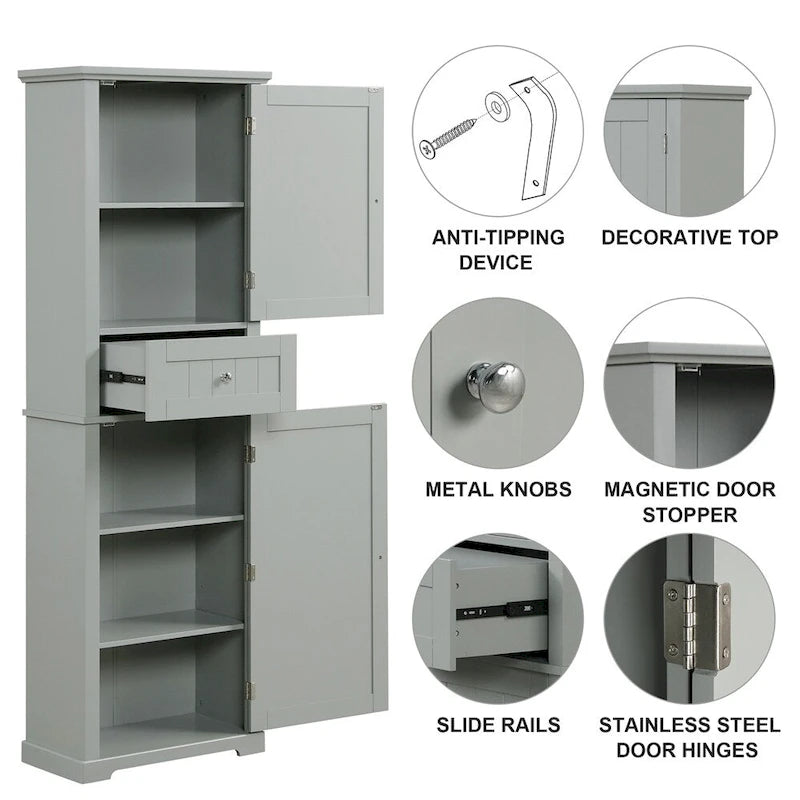 ANTI-TIPPING DEVICE

DECORATIVE TOP

METAL KNOBS

MAGNETIC DOOR STOPPER

SLIDE RAILS

STAINLESS STEEL DOOR HINGES